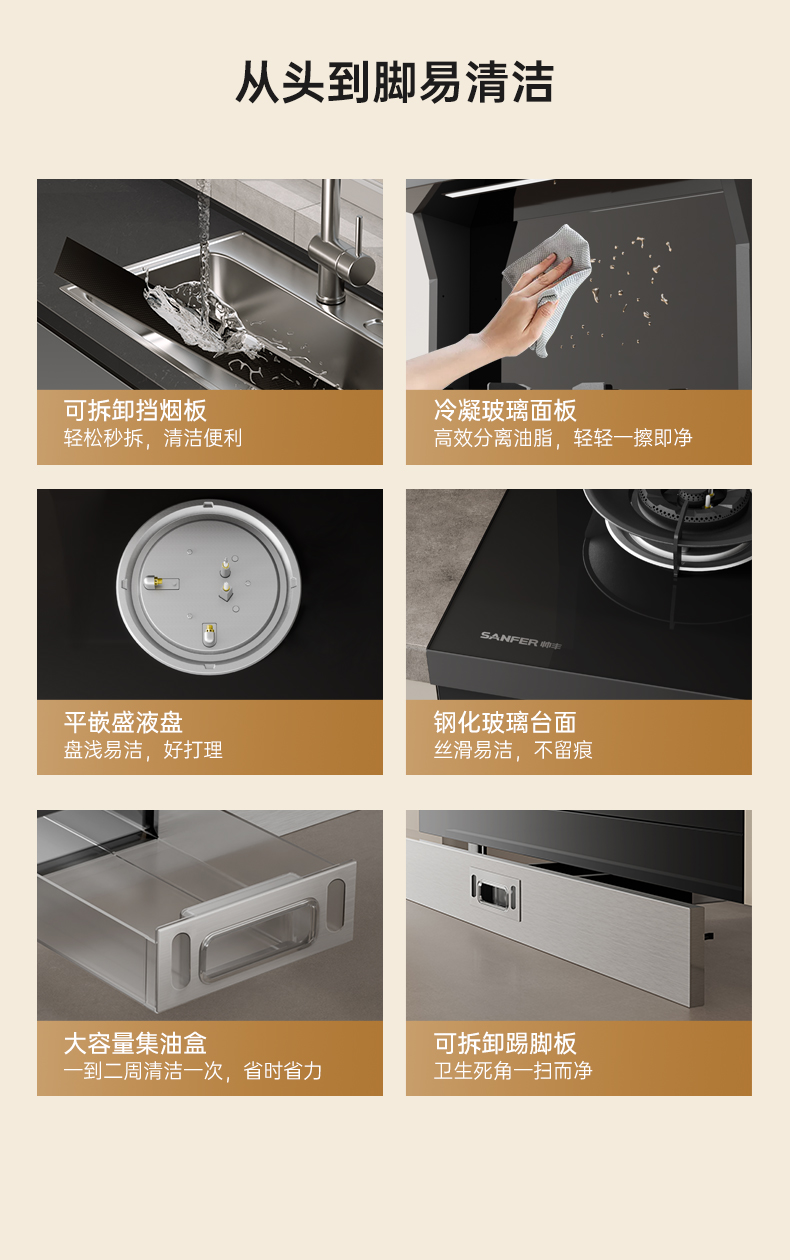 从头到脚易清洁

可拆卸挡烟板
轻松秒拆，清洁便利

冷凝玻璃面板
高效分离油脂，轻轻一擦即净

平嵌盛液盘
盘浅易洁，好打理

SANFER 帅丰

钢化玻璃台面
丝滑易洁，不留痕

大容量集油盒
一到二周清洁一次，省时省力

可拆卸踢脚板
卫生死角一扫而净